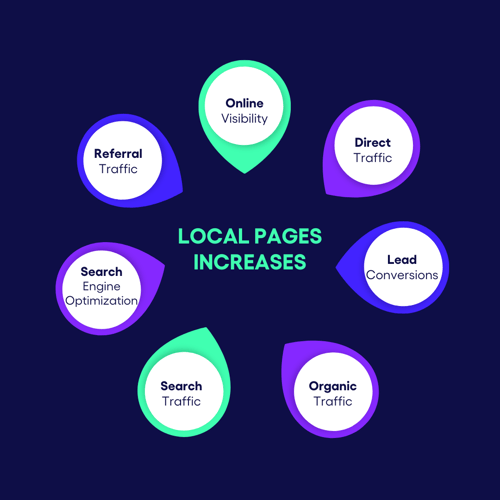 LOCAL PAGES INCREASES

Online Visibility

Direct Traffic

Lead Conversions

Organic Traffic

Search Traffic

Search Engine Optimization

Referral Traffic